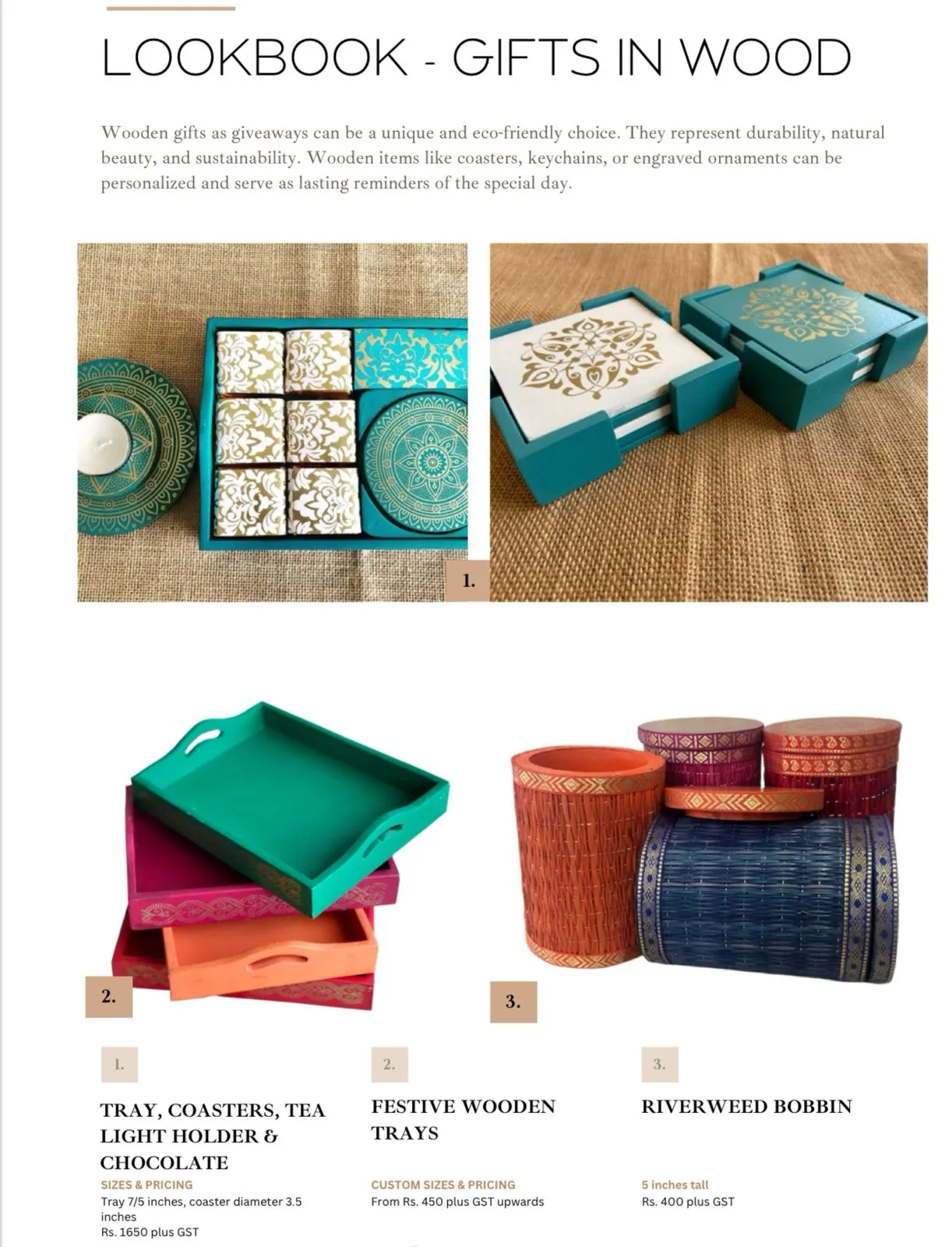 LOOKBOOK - GIFTS IN WOOD

Wooden gifts as giveaways can be a unique and eco-friendly choice. They represent durability, natural beauty, and sustainability. Wooden items like coasters, keychains, or engraved ornaments can be personalized and serve as lasting reminders of the special day.

1.

2.

3.

1.

TRAY, COASTERS, TEA LIGHT HOLDER & CHOCOLATE

SIZES & PRICING
Tray 7/5 inches, coaster diameter 3.5 inches
Rs. 1650 plus GST

2.

FESTIVE WOODEN TRAYS

CUSTOM SIZES & PRICING
From Rs. 450 plus GST upwards

3.

RIVERWEED BOBBIN

5 inches tall
Rs. 400 plus GST